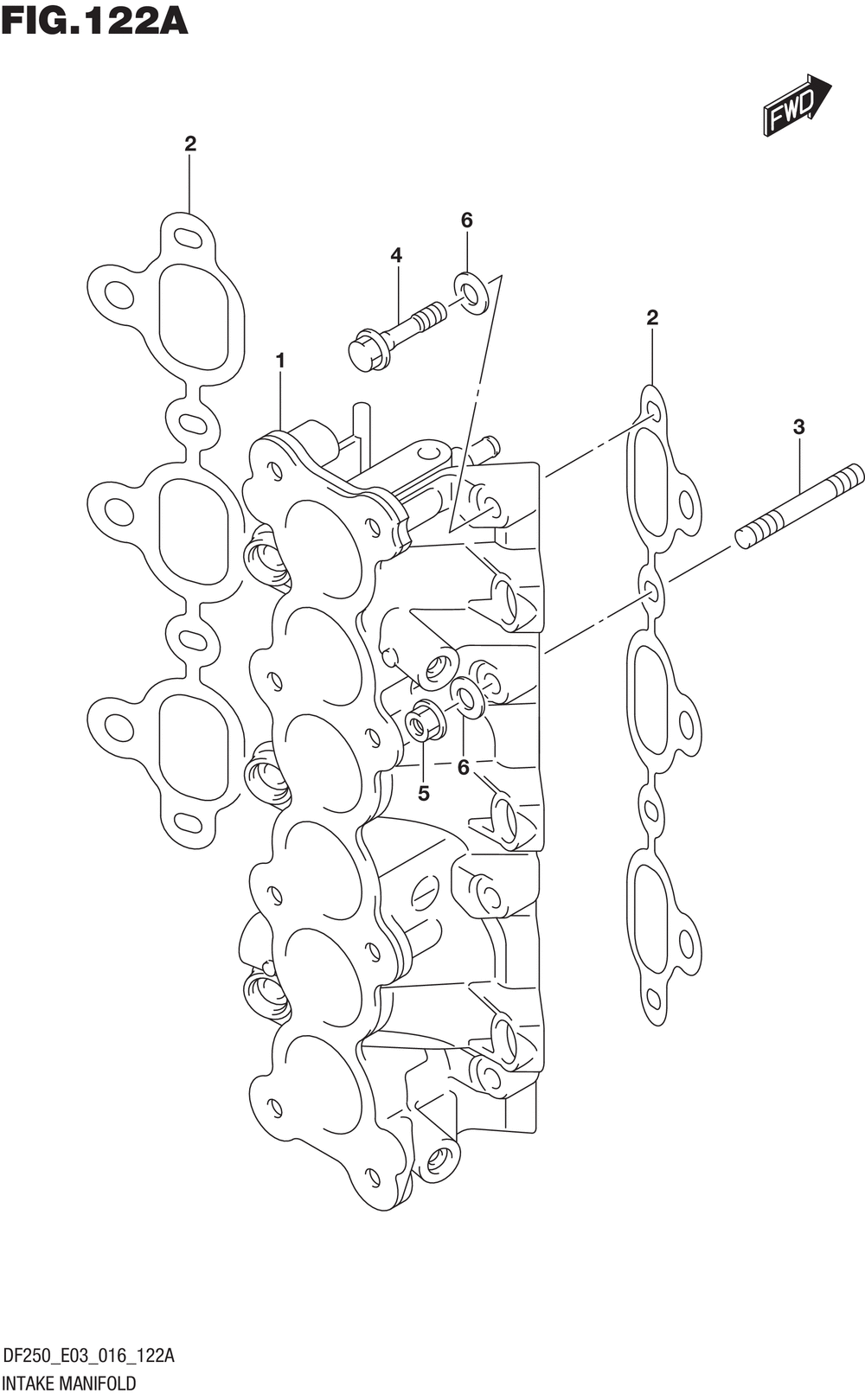 FIG.122A

FWD

2

6

4

2

1

3

6

5

DF250_E03_016_122A
INTAKE MANIFOLD